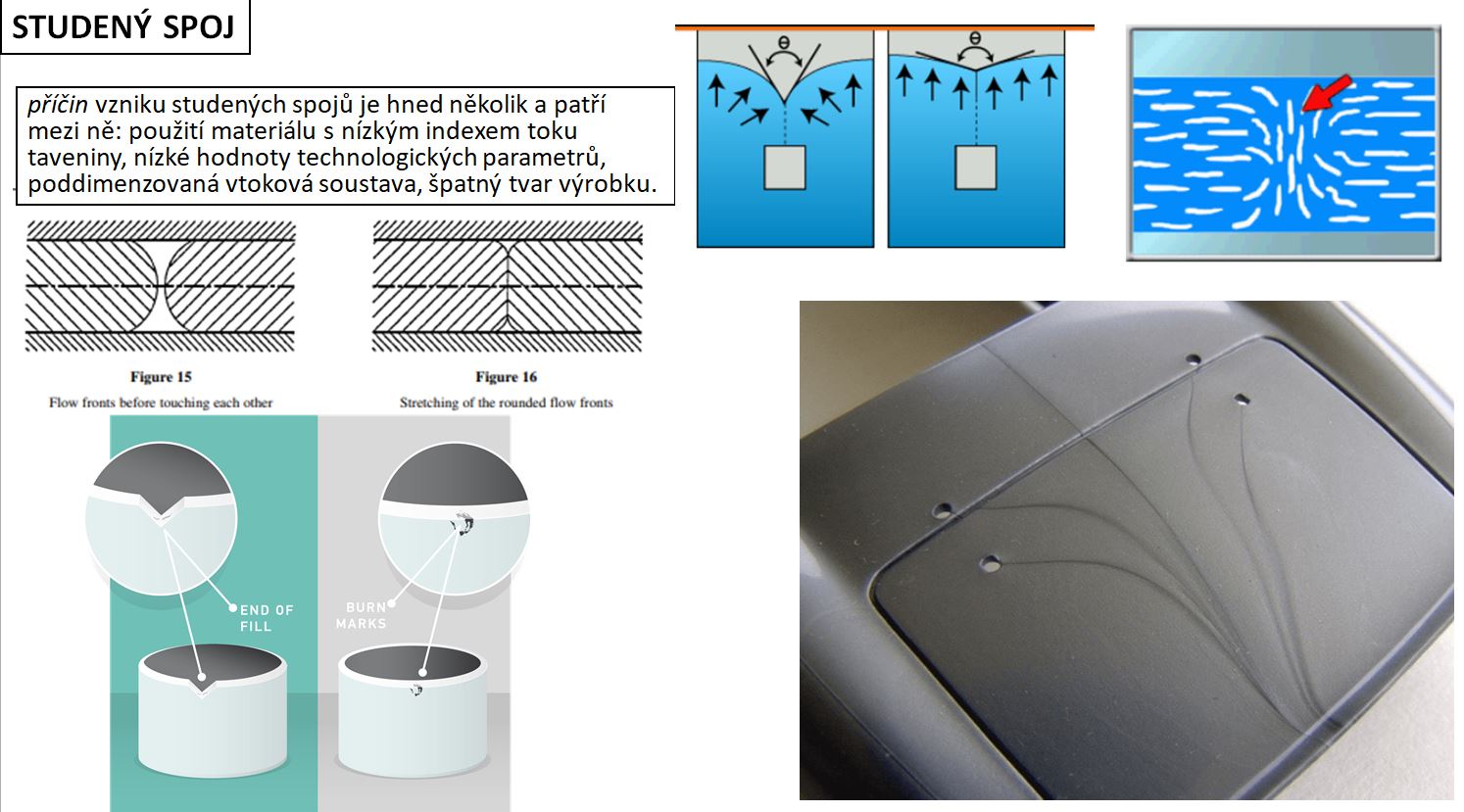 STUDENÝ SPOJ

příčin vzniku studených spojů je hned několik a patří mezi ně: použití materiálu s nízkým indexem toku taveniny, nízké hodnoty technologických parametrů, poddimenzovaná vtoková soustava, špatný tvar výrobku.

$\theta$

$\theta$

Figure 15
Flow fronts before touching each other

Figure 16
Stretching of the rounded flow fronts

END OF FILL

BURN MARKS