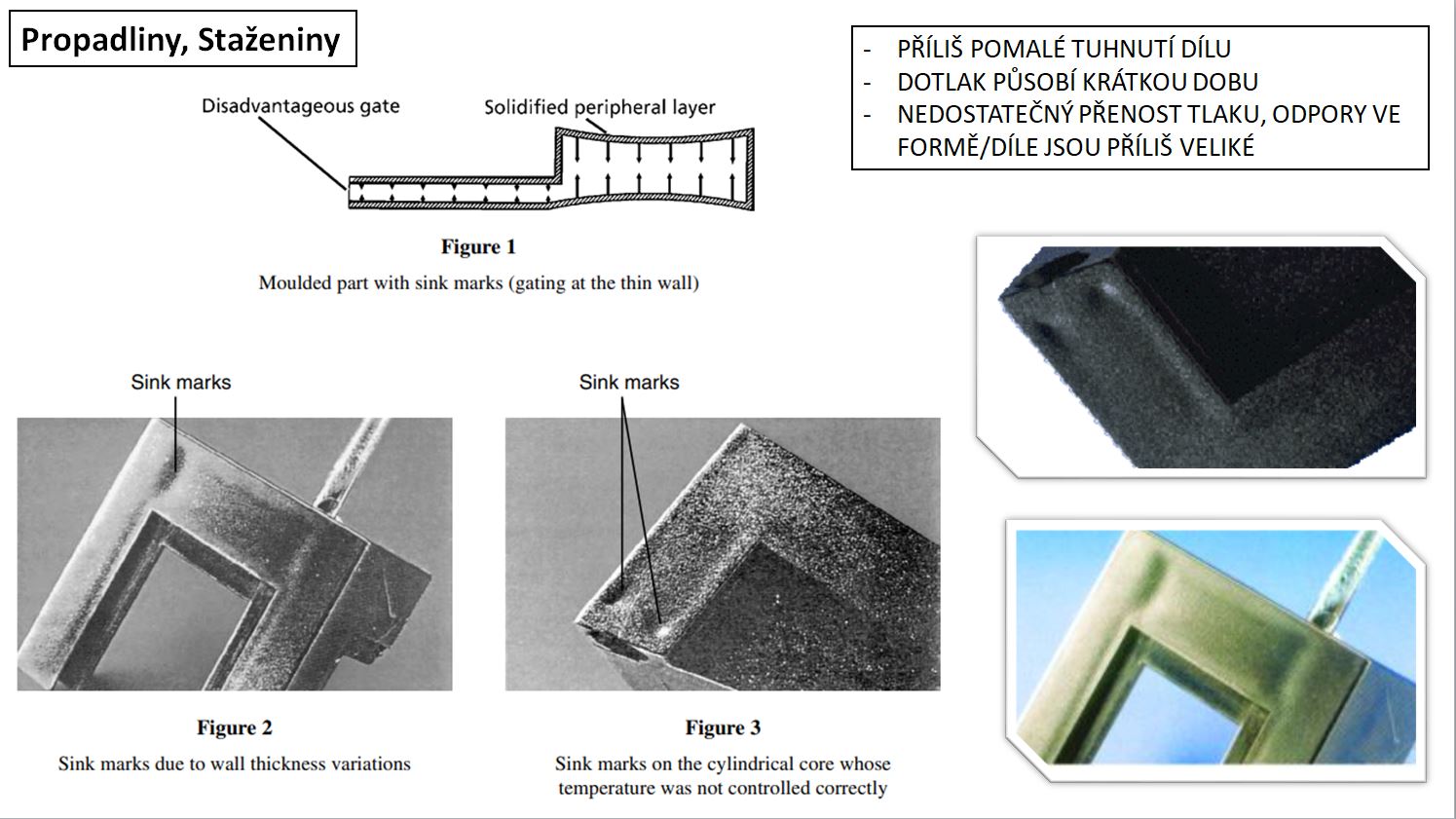 Propadliny, Staženiny

- PŘÍLIŠ POMALÉ TUHNUTÍ DÍLU
- DOTLAK PŮSOBÍ KRÁTKOU DOBU
- NEDOSTATEČNÝ PŘENOST TLAKU, ODPORY VE FORMĚ/DÍLE JSOU PŘÍLIŠ VELIKÉ

Disadvantageous gate

Solidified peripheral layer

Figure 1
Moulded part with sink marks (gating at the thin wall)

Sink marks

Figure 2
Sink marks due to wall thickness variations

Sink marks

Figure 3
Sink marks on the cylindrical core whose temperature was not controlled correctly