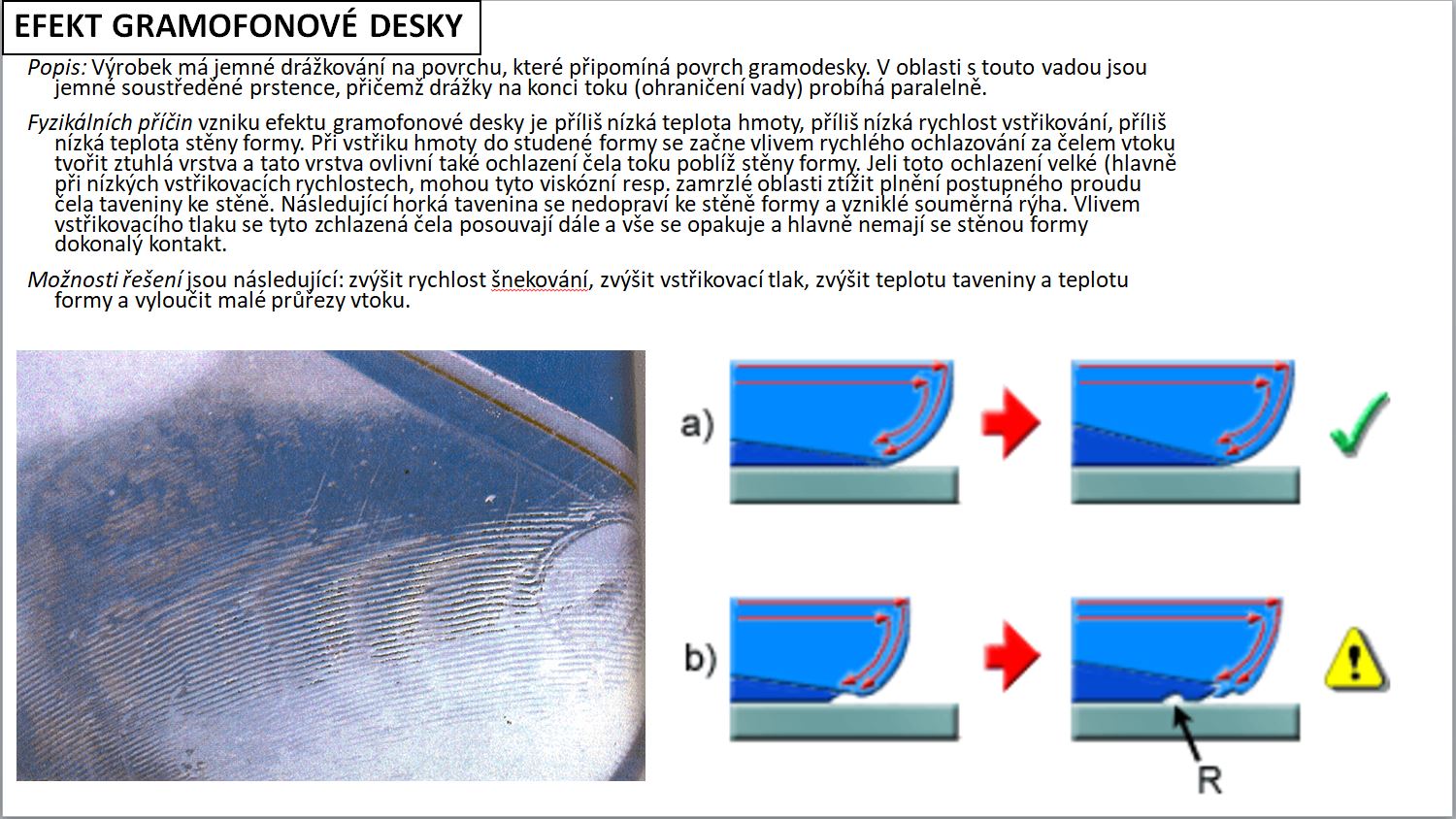 EFEKT GRAMOFONOVÉ DESKY

Popis: Výrobek má jemné drážkování na povrchu, které připomíná povrch gramodesky. V oblasti s touto vadou jsou jemné soustředěné prstence, přičemž drážky na konci toku (ohraničení vady) probíhá paralelně.

Fyzikálních příčin vzniku efektu gramofonové desky je příliš nízká teplota hmoty, příliš nízká rychlost vstřikování, příliš nízká teplota stěny formy. Při vstřiku hmoty do studené formy se začne vlivem rychlého ochlazování za čelem vtoku tvořit ztuhlá vrstva a tato vrstva ovlivní také ochlazení čela toku poblíž stěny formy. Jeli toto ochlazení velké (hlavně při nízkých vstřikovacích rychlostech, mohou tyto viskózní resp. zamrzlé oblasti ztížit plnění postupného proudu čela taveniny ke stěně. Následující horká tavenina se nedopraví ke stěně formy a vzniklé souměrná rýha. Vlivem vstřikovacího tlaku se tyto zchlazená čela posouvají dále a vše se opakuje a hlavně nemají se stěnou formy dokonalý kontakt.

Možnosti řešení jsou následující: zvýšit rychlost šnekování, zvýšit vstřikovací tlak, zvýšit teplotu taveniny a teplotu formy a vyloučit malé průřezy vtoku.

a)

b)

R