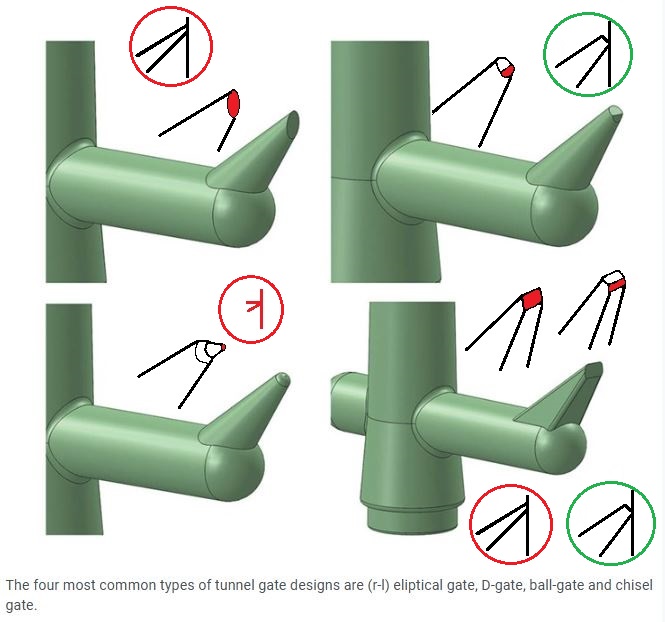 The four most common types of tunnel gate designs are (r-l) eliptical gate, D-gate, ball-gate and chisel gate.